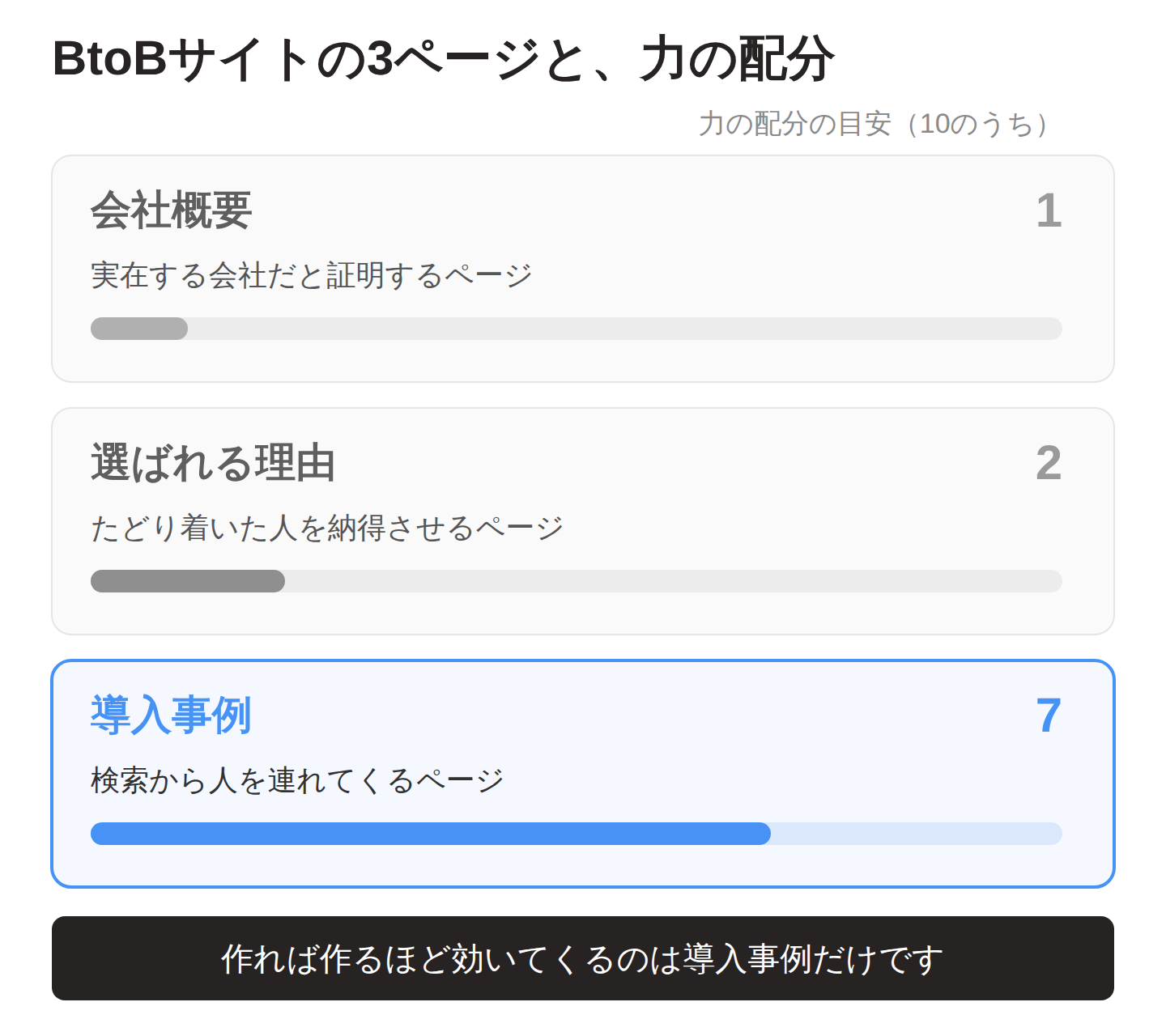 BtoBサイトの3ページと、力の配分

力の配分の目安（10のうち）

会社概要
1
実在する会社だと証明するページ

選ばれる理由
2
たどり着いた人を納得させるページ

導入事例
7
検索から人を連れてくるページ

作れば作るほど効いてくるのは導入事例だけです